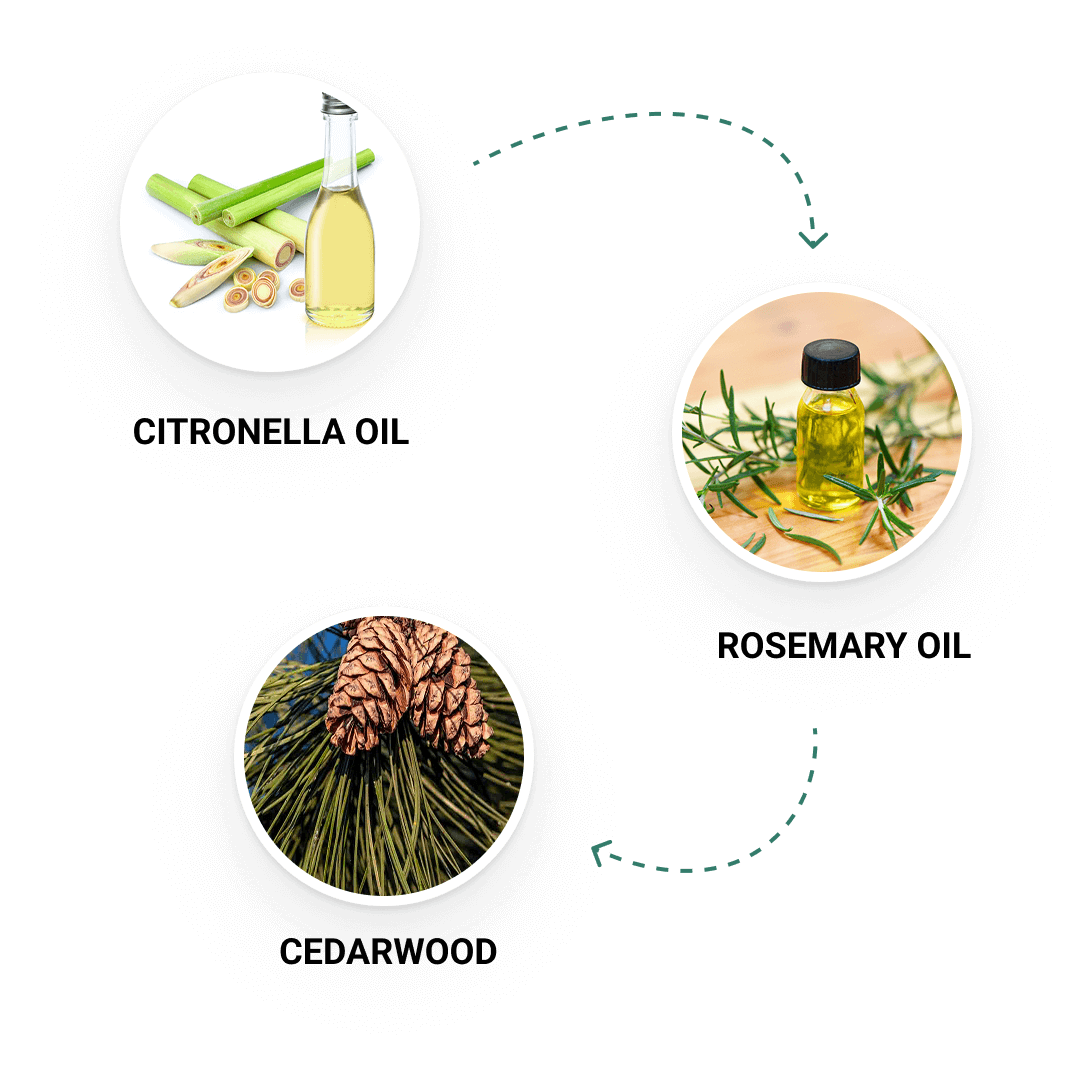 CITRONELLA OIL

ROSEMARY OIL

CEDARWOOD